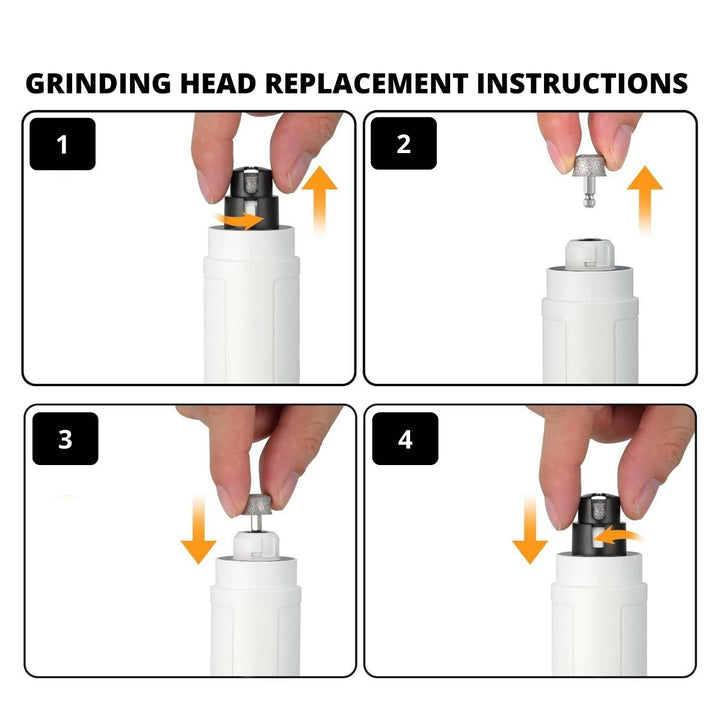 GRINDING HEAD REPLACEMENT INSTRUCTIONS

1

2

3

4