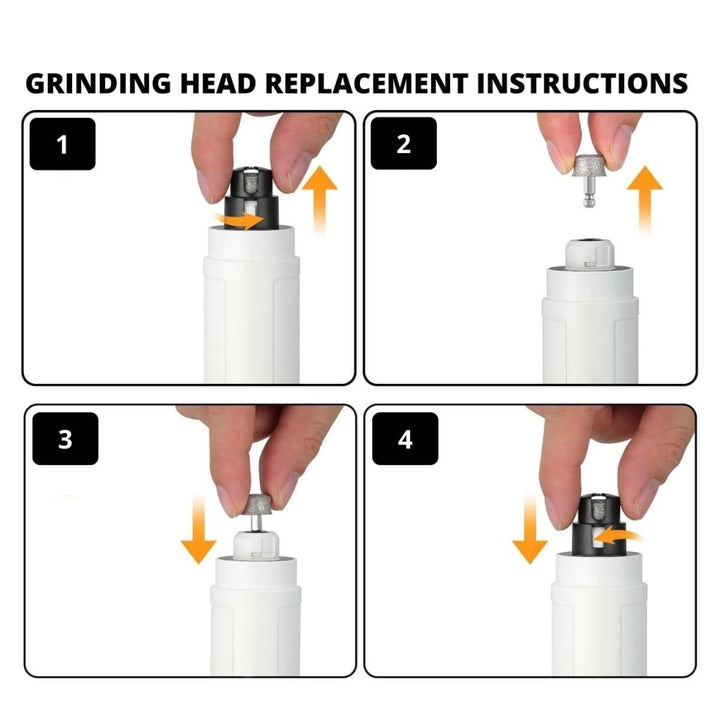 GRINDING HEAD REPLACEMENT INSTRUCTIONS

1

2

3

4