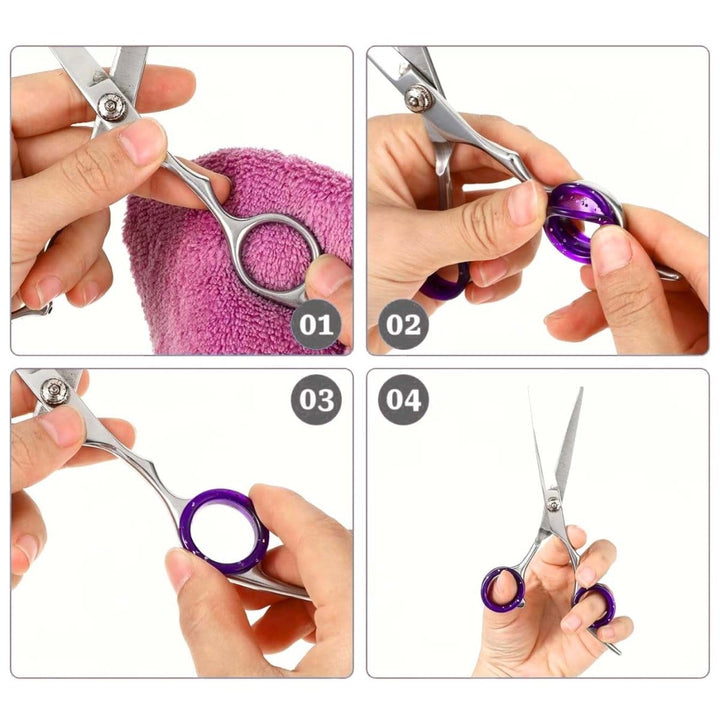 01

02

03

04