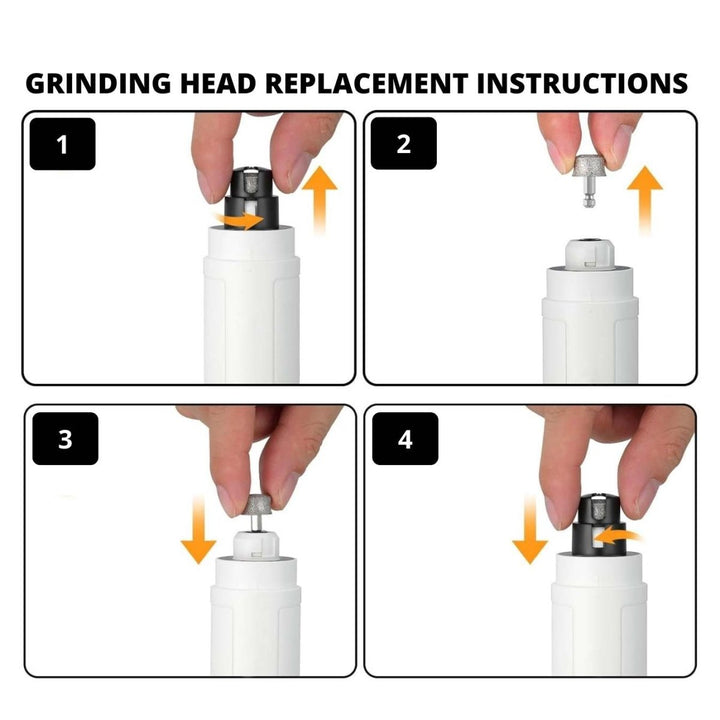 GRINDING HEAD REPLACEMENT INSTRUCTIONS

1

2

3

4